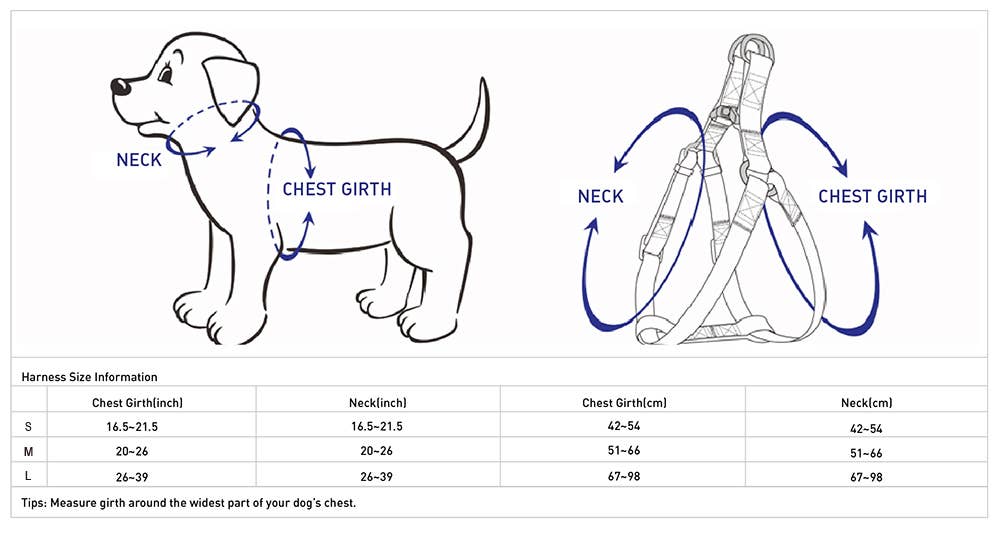 NECK

CHEST GIRTH

NECK

CHEST GIRTH

Harness Size Information

| | Chest Girth(inch) | Neck(inch) | Chest Girth(cm) | Neck(cm) |
|---|---|---|---|---|
| S | 16.5~21.5 | 16.5~21.5 | 42~54 | 42~54 |
| M | 20~26 | 20~26 | 51~66 | 51~66 |
| L | 26~39 | 26~39 | 67~98 | 67~98 |

Tips: Measure girth around the widest part of your dog's chest.