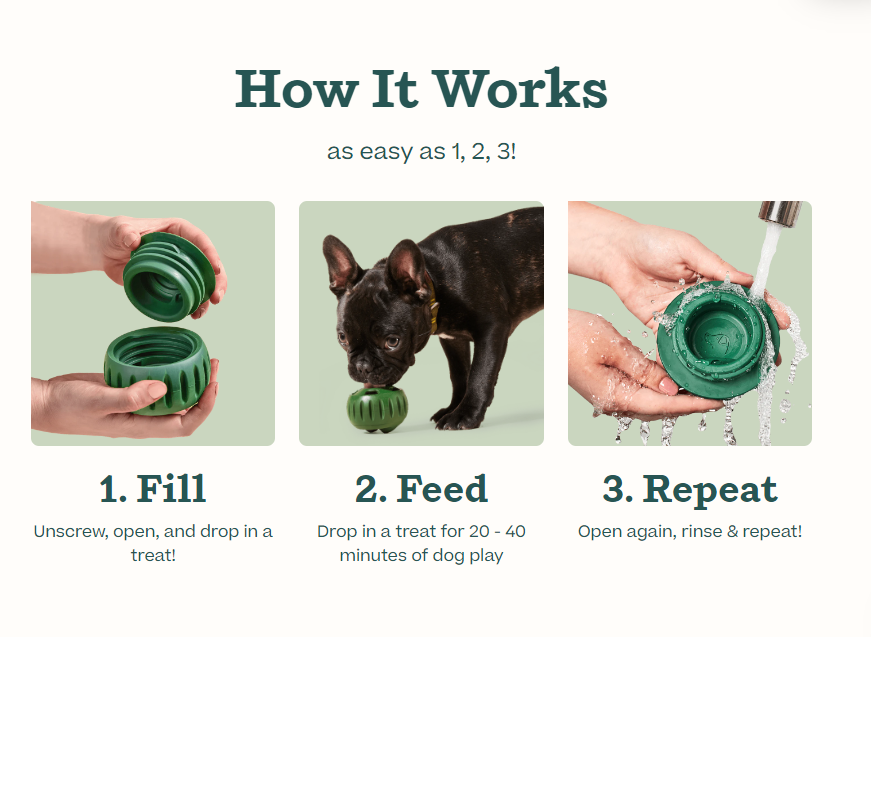 How It Works

as easy as 1, 2, 3!

1. Fill

Unscrew, open, and drop in a treat!

2. Feed

Drop in a treat for 20 - 40 minutes of dog play

3. Repeat

Open again, rinse & repeat!